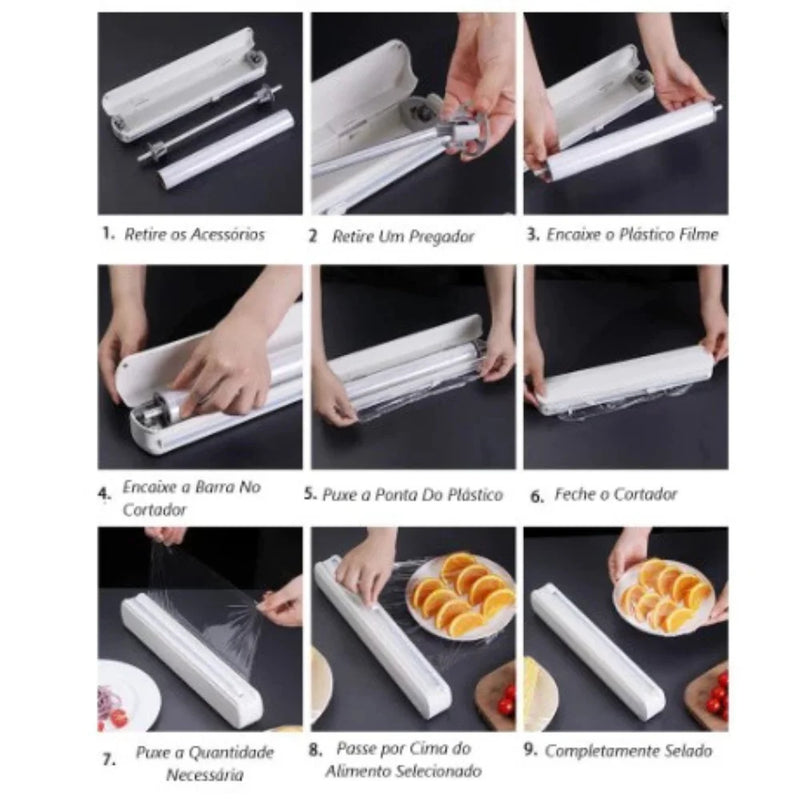 1. Retire os Acessórios

2 Retire Um Pregador

3. Encaixe o Plástico Filme

4. Encaixe a Barra No Cortador

5. Puxe a Ponta Do Plástico

6. Feche o Cortador

7. Puxe a Quantidade Necessária

8. Passe por Cima do Alimento Selecionado

9. Completamente Selado