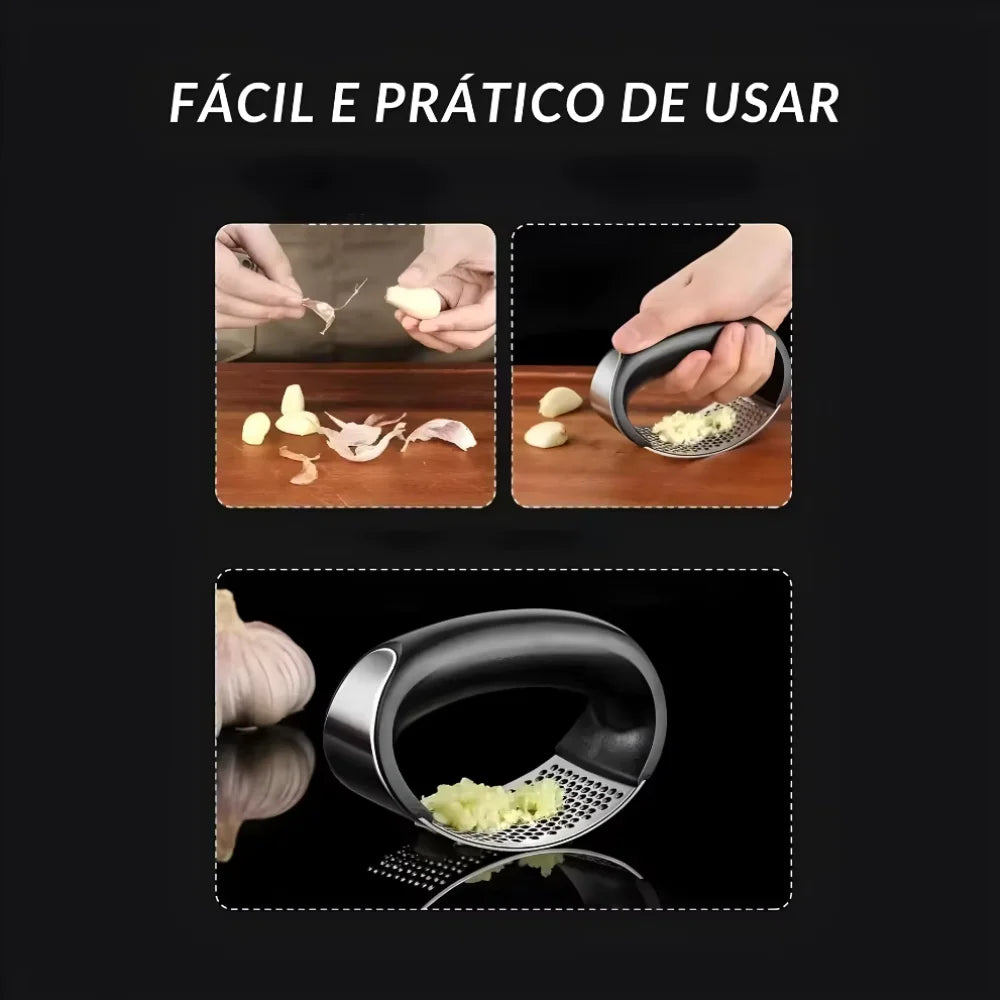 FÁCIL E PRÁTICO DE USAR