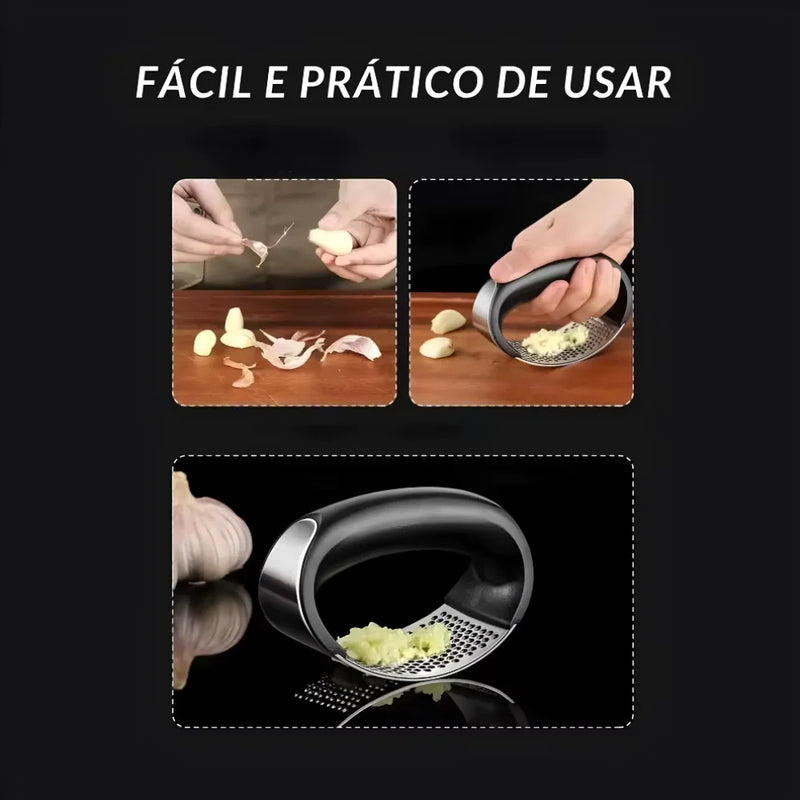 FÁCIL E PRÁTICO DE USAR