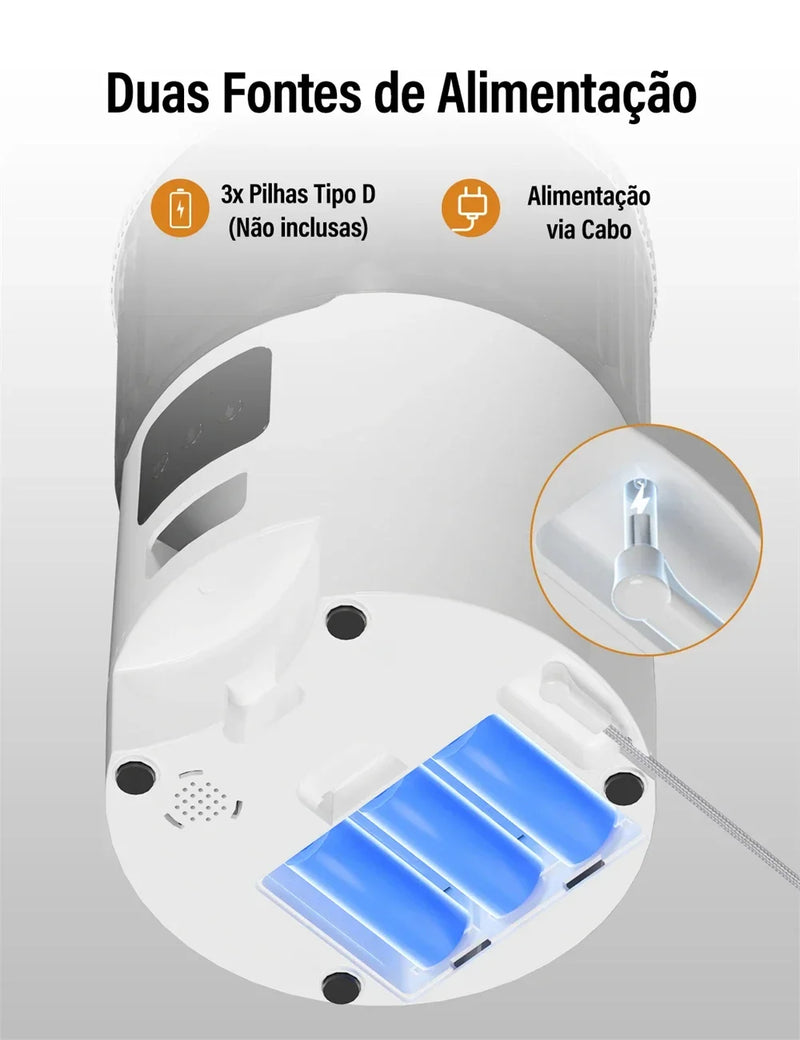 Duas Fontes de Alimentação

3x Pilhas Tipo D
(Não inclusas)

Alimentação
via Cabo